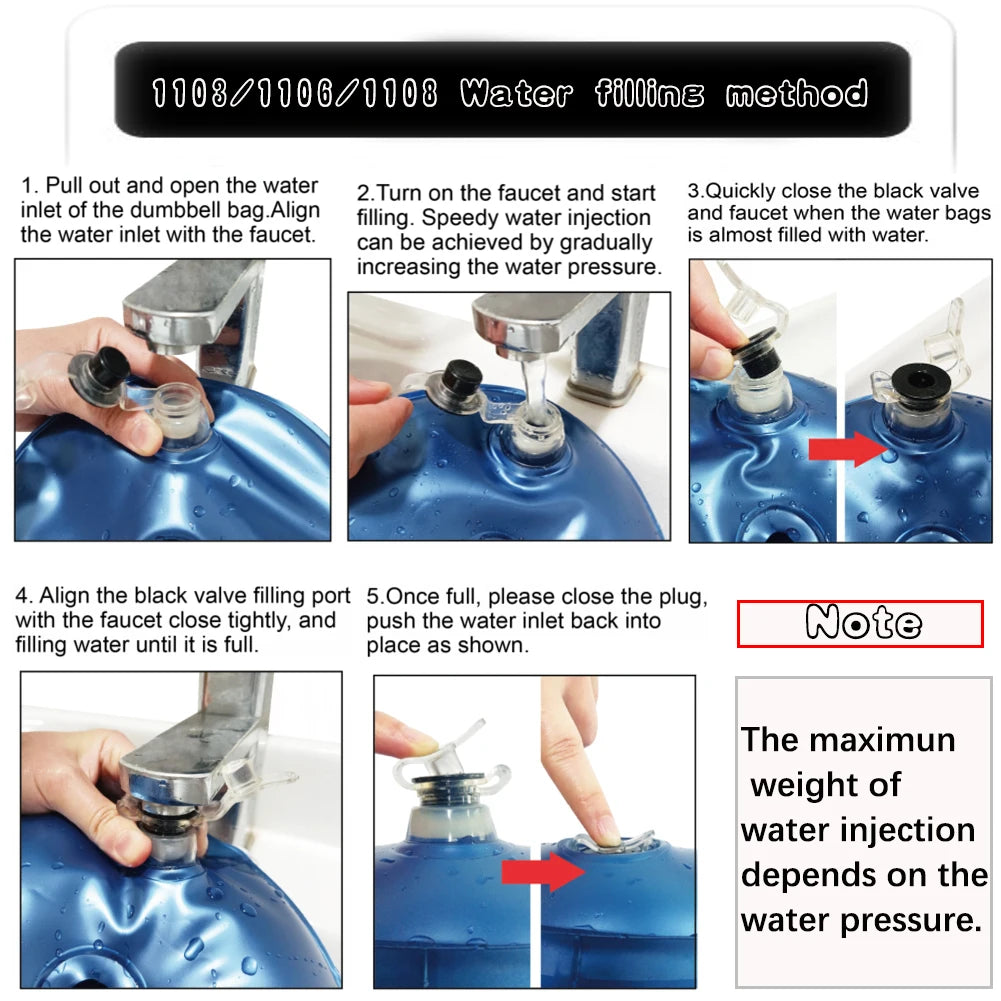 1103/1106/1108 Water filling method

1. Pull out and open the water inlet of the dumbbell bag.Align the water inlet with the faucet.

2.Turn on the faucet and start filling. Speedy water injection can be achieved by gradually increasing the water pressure.

3.Quickly close the black valve and faucet when the water bags is almost filled with water.

4. Align the black valve filling port with the faucet close tightly, and filling water until it is full.

5.Once full, please close the plug, push the water inlet back into place as shown.

Note

The maximun weight of water injection depends on the water pressure.