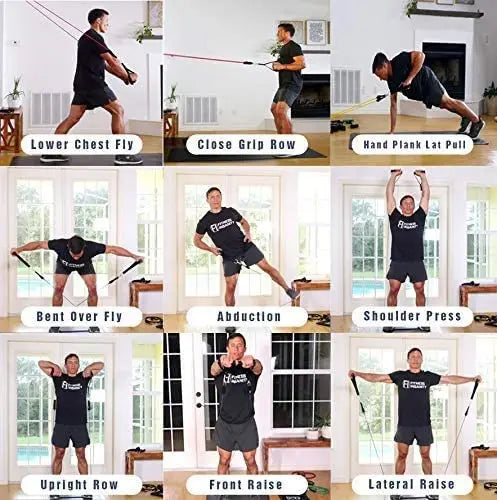 Lower Chest Fly

Close Grip Row

Hand Plank Lat Pull

FITNESS INSANITY

Bent Over Fly

FITNESS INSANITY

Abduction

FITNESS INSANITY

Shoulder Press

FITNESS INSANITY

Upright Row

FITNESS INSANITY

Front Raise

FITNESS INSANITY

Lateral Raise