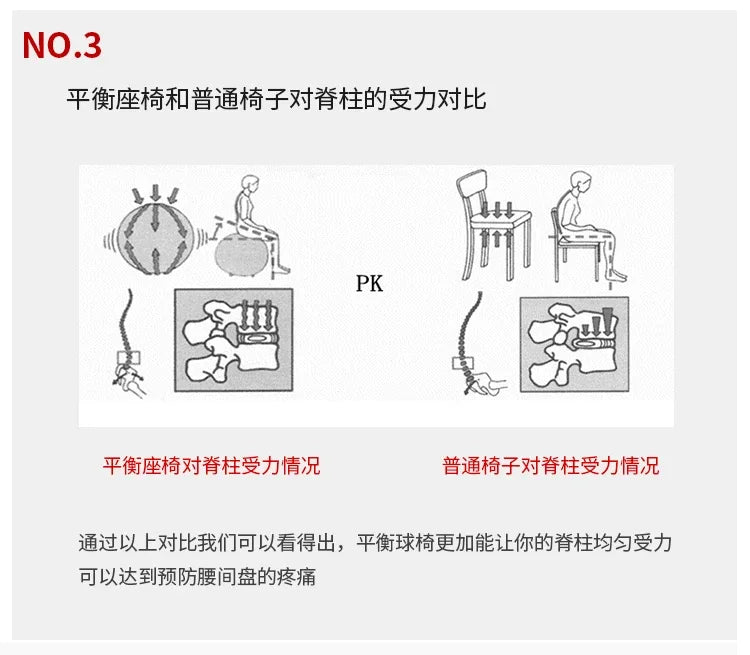 NO.3

平衡座椅和普通椅子对脊柱的受力对比

PK

平衡座椅对脊柱受力情况

普通椅子对脊柱受力情况

通过以上对比我们可以看得出，平衡球椅更加能让你的脊柱均匀受力可以达到预防腰间盘的疼痛