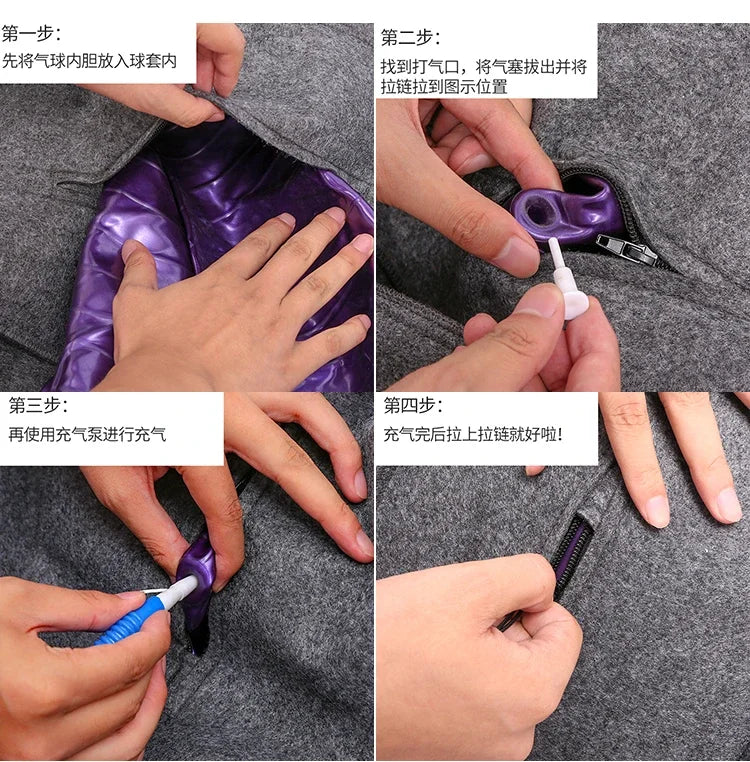 第一步：
先将气球内胆放入球套内

第二步：
找到打气口，将气塞拔出并将拉链拉到图示位置

第三步：
再使用充气泵进行充气

第四步：
充气完后拉上拉链就好啦！