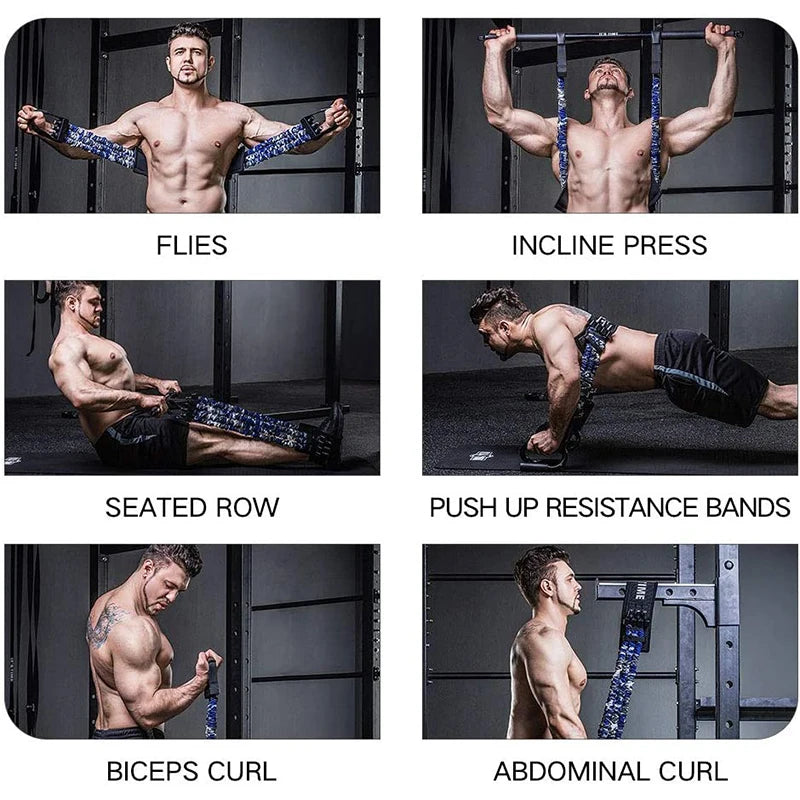 FLIES

INCLINE PRESS

SEATED ROW

PUSH UP RESISTANCE BANDS

BICEPS CURL

ABDOMINAL CURL