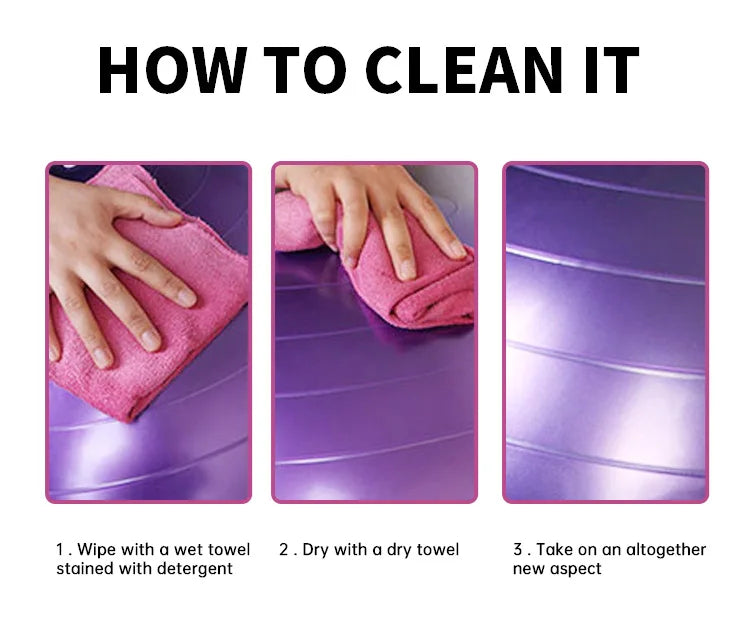 HOW TO CLEAN IT

1 . Wipe with a wet towel stained with detergent

2 . Dry with a dry towel

3 . Take on an altogether new aspect