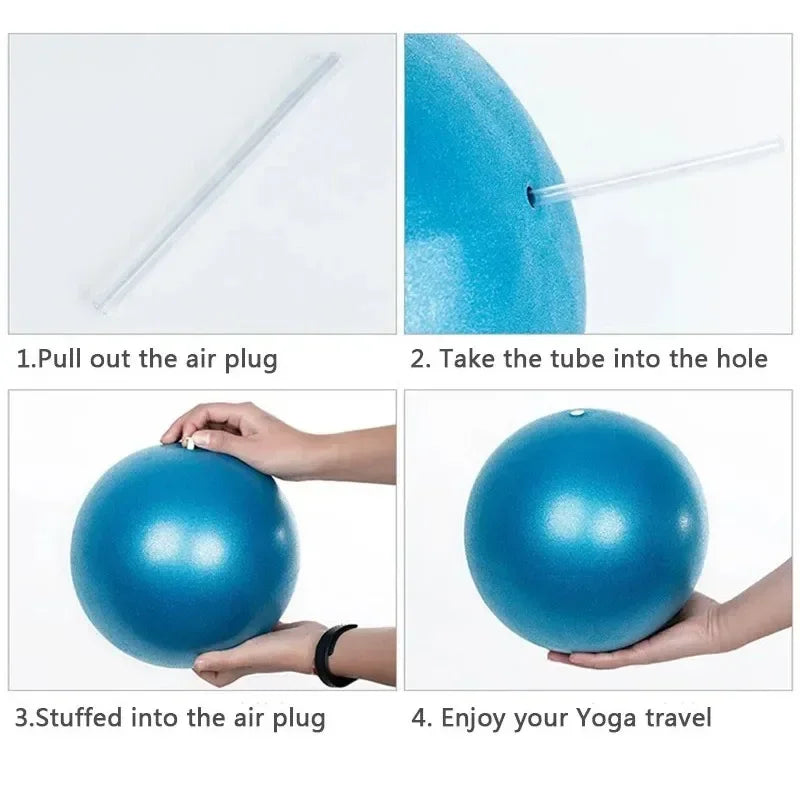 1.Pull out the air plug

2. Take the tube into the hole

3.Stuffed into the air plug

4. Enjoy your Yoga travel